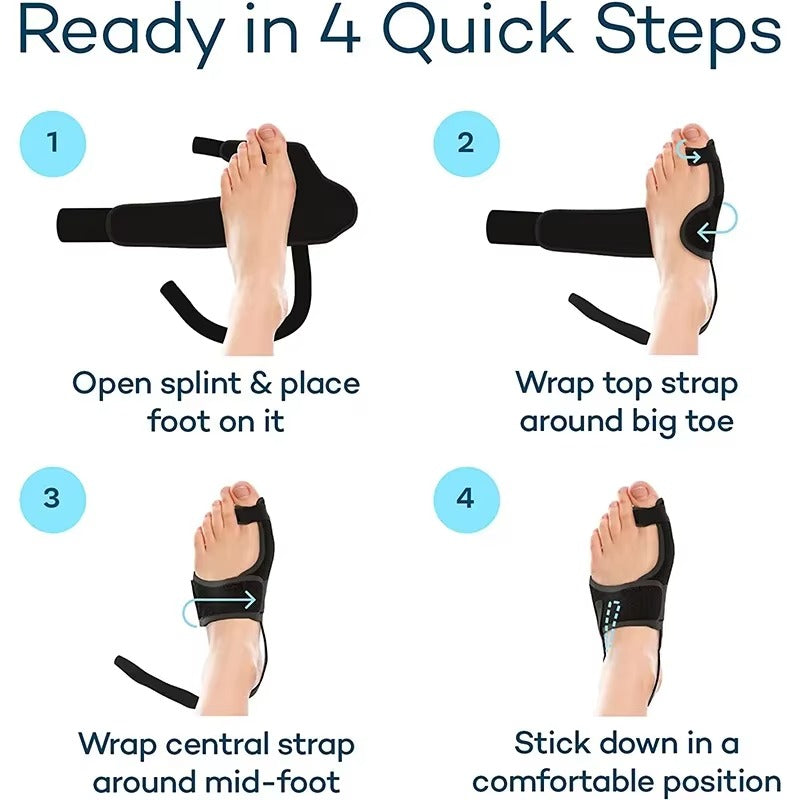 Ready in 4 Quick Steps

1

Open splint & place foot on it

2

Wrap top strap around big toe

3

Wrap central strap around mid-foot

4

Stick down in a comfortable position